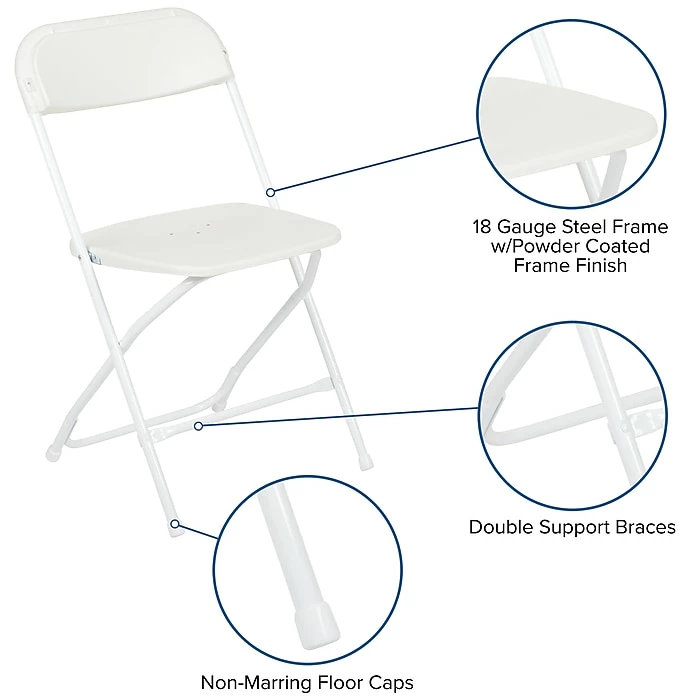 18 Gauge Steel Frame w/Powder Coated Frame Finish

Double Support Braces

Non-Marring Floor Caps