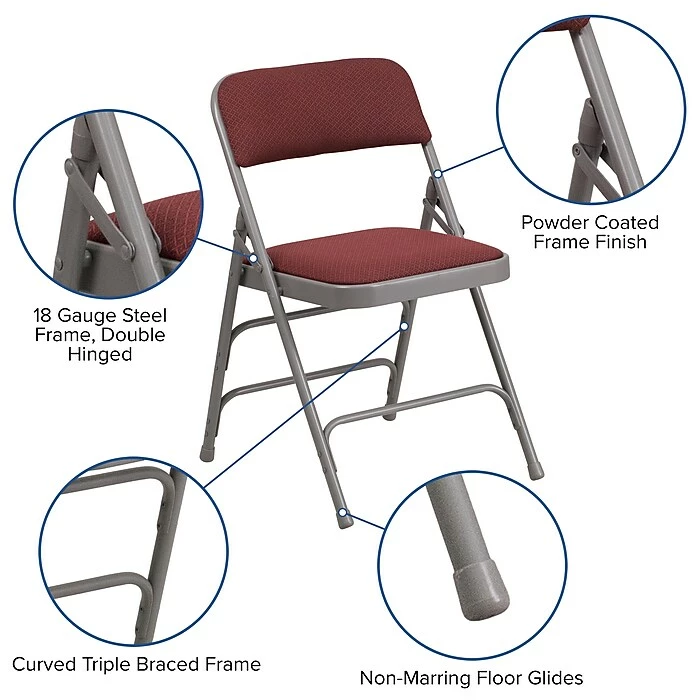 Powder Coated Frame Finish

18 Gauge Steel Frame, Double Hinged

Curved Triple Braced Frame

Non-Marring Floor Glides