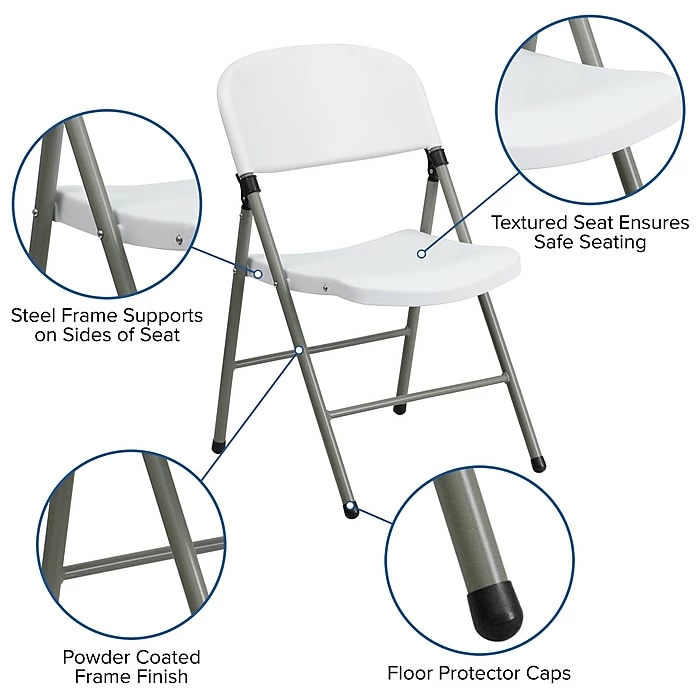 Textured Seat Ensures Safe Seating

Steel Frame Supports on Sides of Seat

Powder Coated Frame Finish

Floor Protector Caps